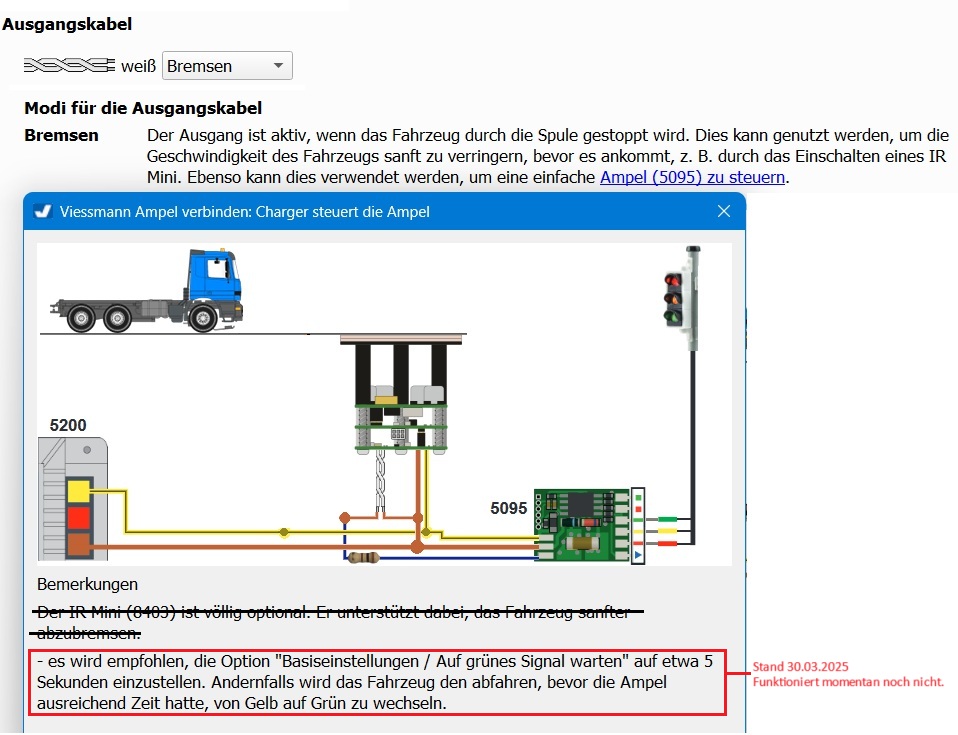 Ausgangskabel

weiß Bremsen

Modi für die Ausgangskabel

Bremsen Der Ausgang ist aktiv, wenn das Fahrzeug durch die Spule gestoppt wird. Dies kann genutzt werden, um die Geschwindigkeit des Fahrzeugs sanft zu verringern, bevor es ankommt, z. B. durch das Einschalten eines IR Mini. Ebenso kann dies verwendet werden, um eine einfache Ampel (5095) zu steuern.

Viessmann Ampel verbinden: Charger steuert die Ampel

5200

5095

Bemerkungen

Der IR Mini (8403) ist völlig optional. Er unterstützt dabei, das Fahrzeug sanfter abzubremsen.

- es wird empfohlen, die Option "Basiseinstellungen / Auf grünes Signal warten" auf etwa 5 Sekunden einzustellen. Andernfalls wird das Fahrzeug den abfahren, bevor die Ampel ausreichend Zeit hatte, von Gelb auf Grün zu wechseln.

Stand 30.03.2025
Funktioniert momentan noch nicht.